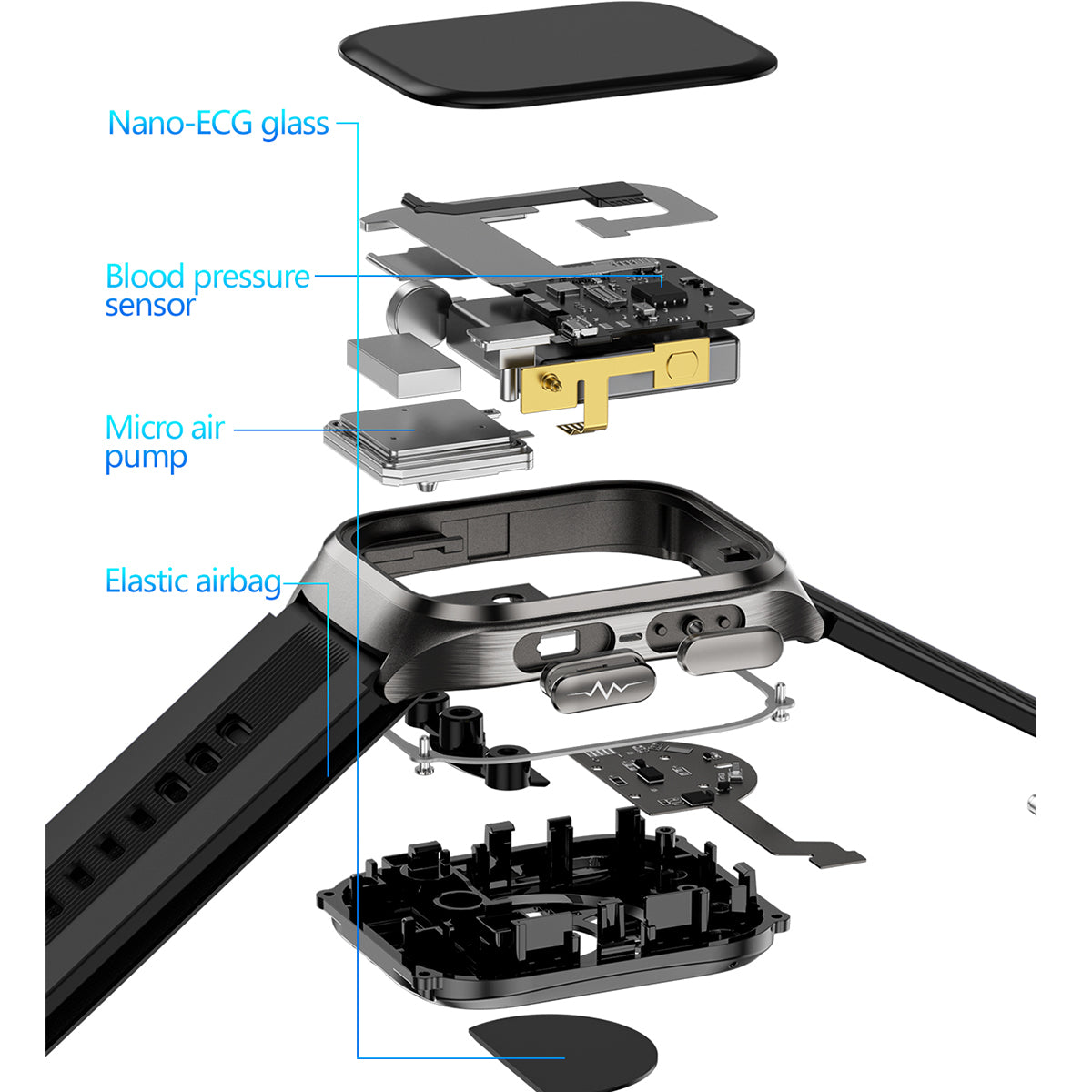 Nano-ECG glass

Blood pressure sensor

Micro air pump

Elastic airbag